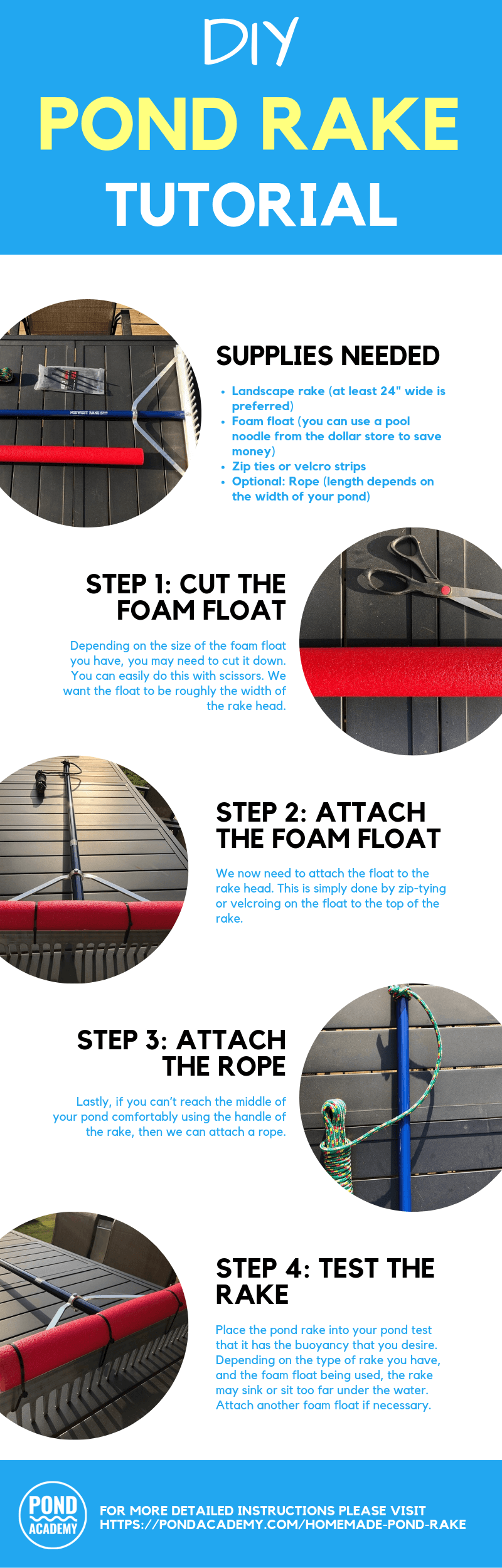 DIY
POND RAKE
TUTORIAL

MIDWEST RAKE

SUPPLIES NEEDED

- Landscape rake (at least 24" wide is preferred)
- Foam float (you can use a pool noodle from the dollar store to save money)
- Zip ties or velcro strips
- Optional: Rope (length depends on the width of your pond)

STEP 1: CUT THE FOAM FLOAT

Depending on the size of the foam float you have, you may need to cut it down. You can easily do this with scissors. We want the float to be roughly the width of the rake head.

STEP 2: ATTACH THE FOAM FLOAT

We now need to attach the float to the rake head. This is simply done by zip-tying or velcroing on the float to the top of the rake.

STEP 3: ATTACH THE ROPE

Lastly, if you can't reach the middle of your pond comfortably using the handle of the rake, then we can attach a rope.

STEP 4: TEST THE RAKE

Place the pond rake into your pond test that it has the buoyancy that you desire. Depending on the type of rake you have, and the foam float being used, the rake may sink or sit too far under the water. Attach another foam float if necessary.

POND ACADEMY

FOR MORE DETAILED INSTRUCTIONS PLEASE VISIT HTTPS://PONDACADEMY.COM/HOMEMADE-POND-RAKE